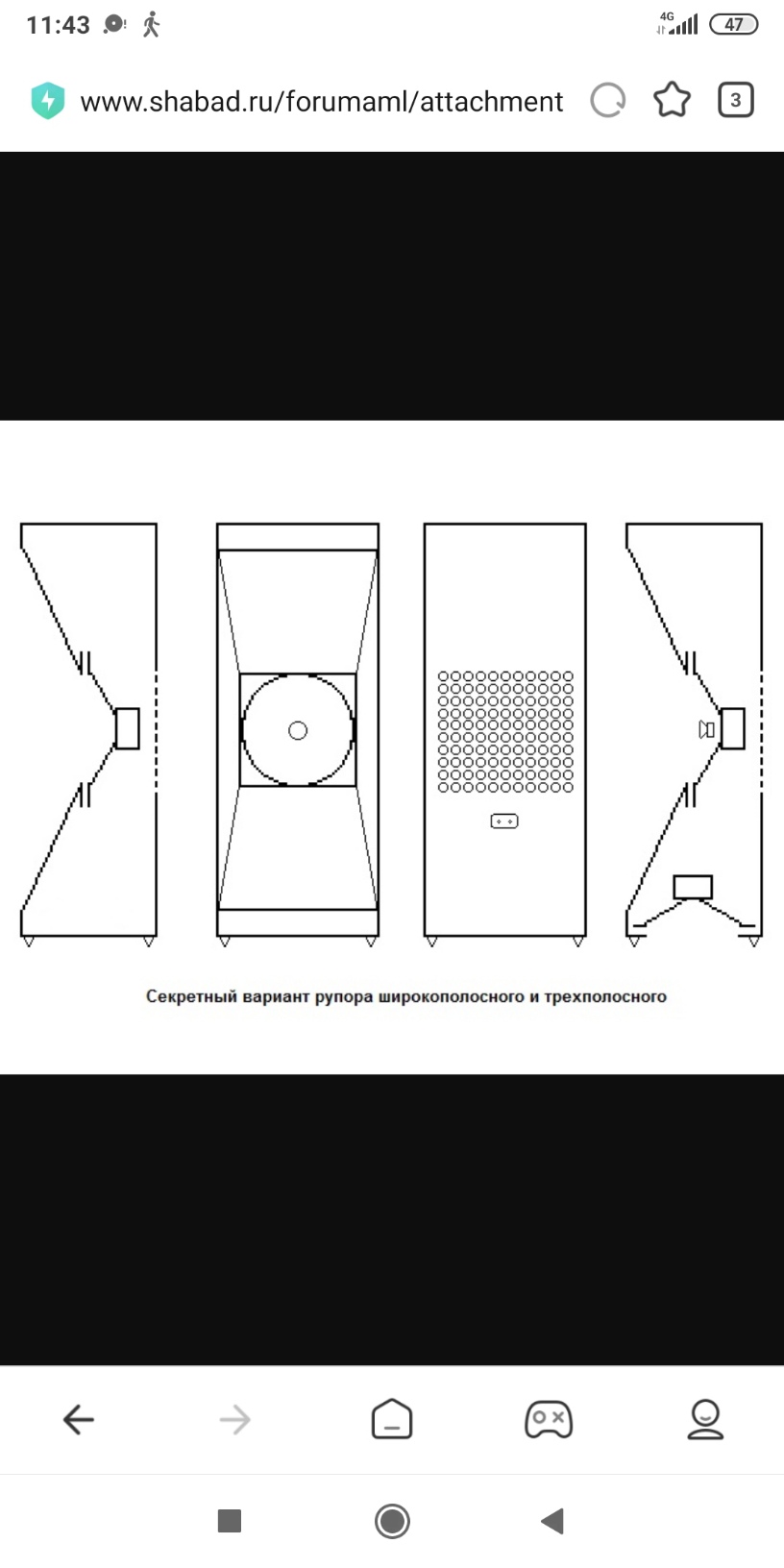 11:43

4G 47

www.shabad.ru/forumaml/attachment

3

Секретный вариант рупора широкополосного и трехполосного