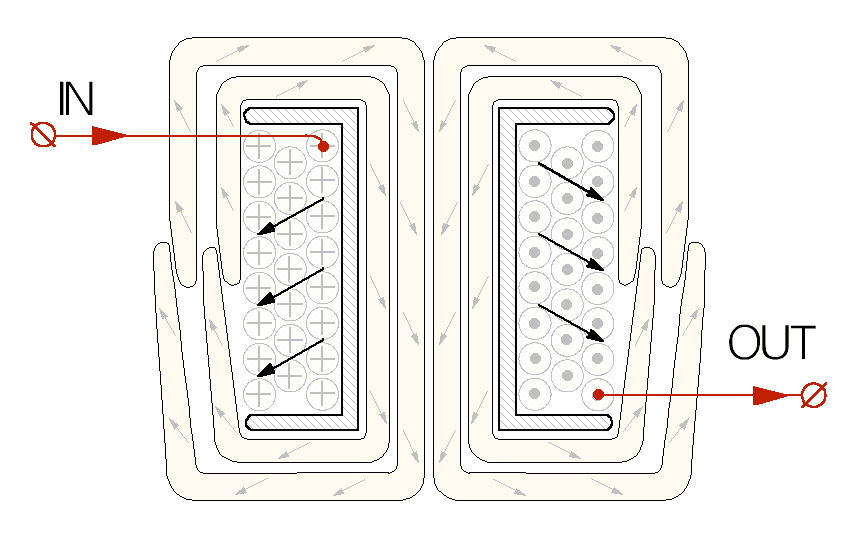 IN

OUT