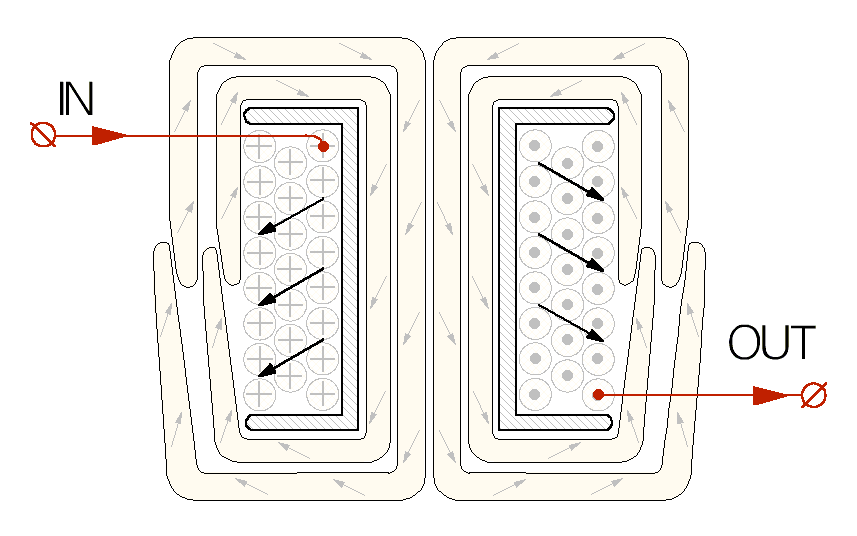 IN

OUT