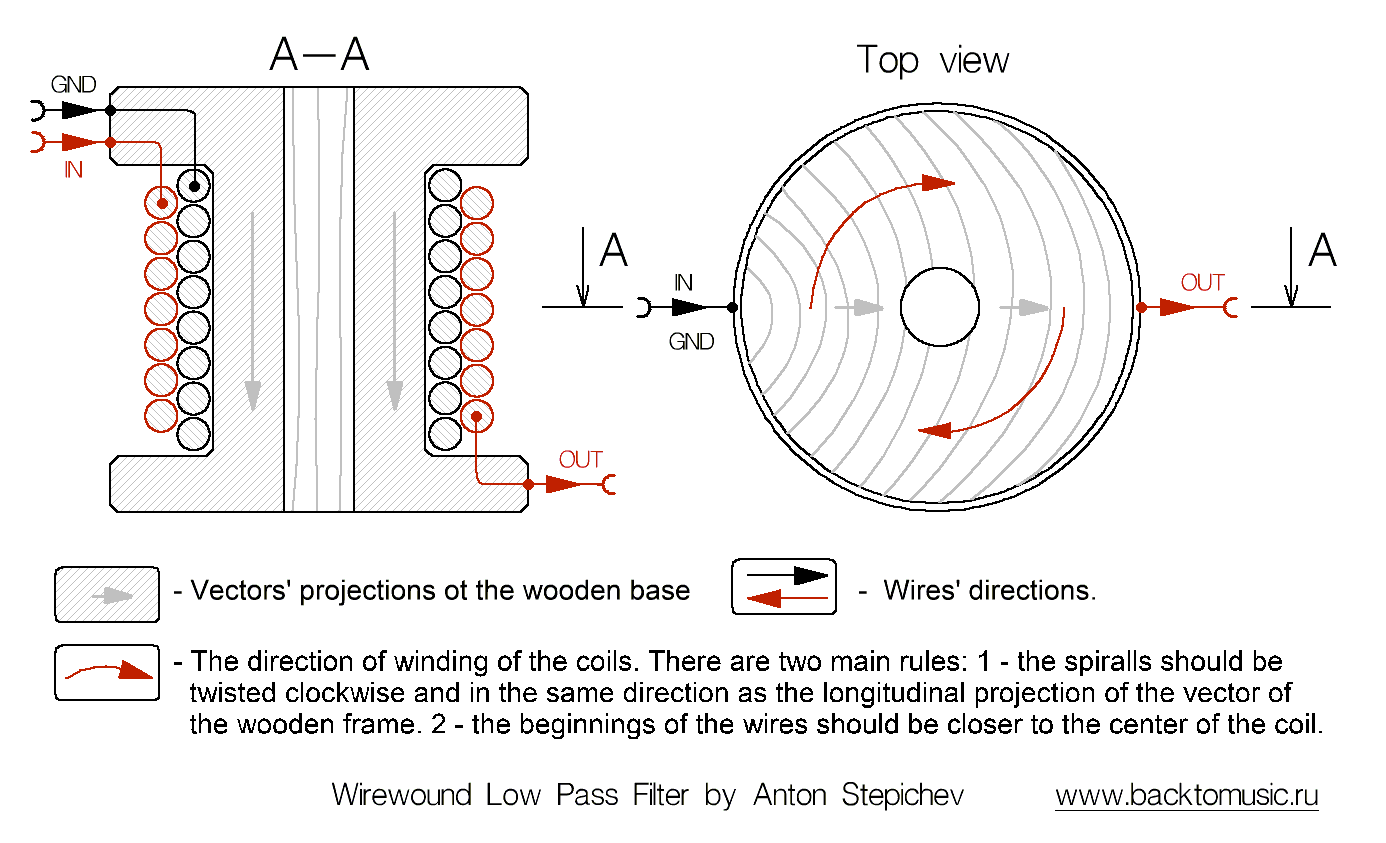 A—A

GND

IN

OUT

Top view

A

IN

GND

OUT

A

- Vectors' projections ot the wooden base

- Wires' directions.

- The direction of winding of the coils. There are two main rules: 1 - the spiralls should be twisted clockwise and in the same direction as the longitudinal projection of the vector of the wooden frame. 2 - the beginnings of the wires should be closer to the center of the coil.

Wirewound Low Pass Filter by Anton Stepichev

www.backtomusic.ru