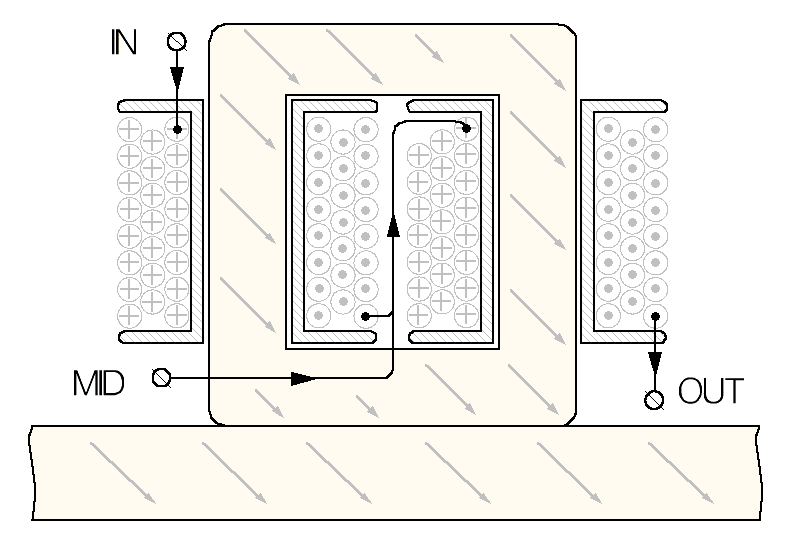 IN

MID

OUT