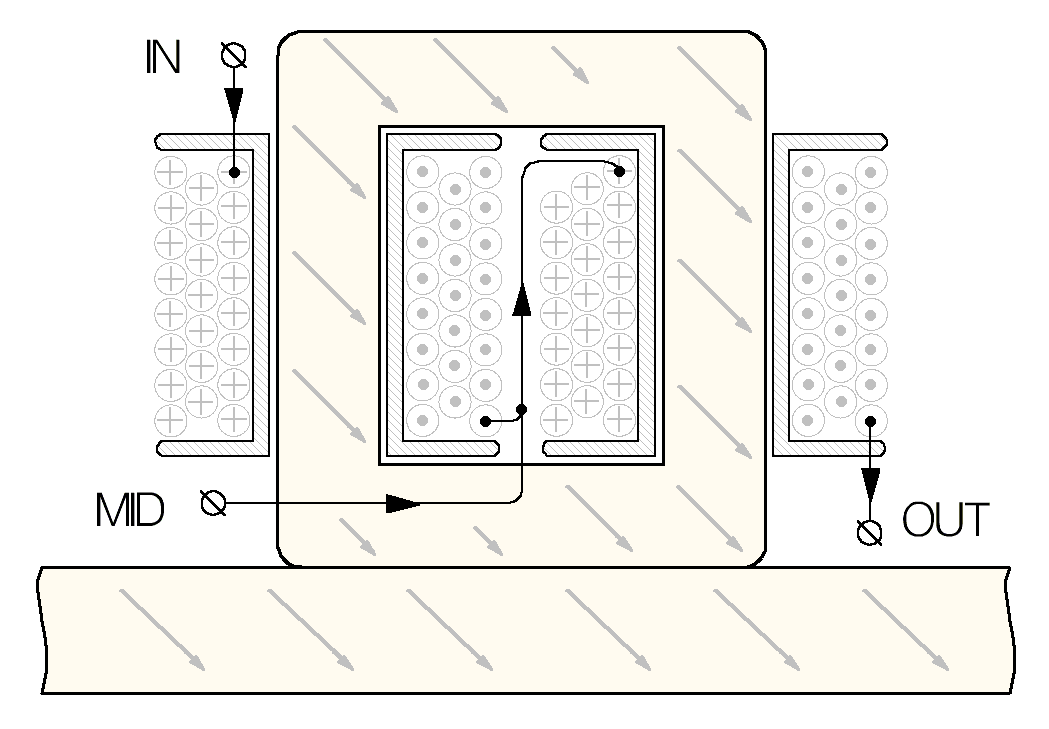 IN
MID
OUT