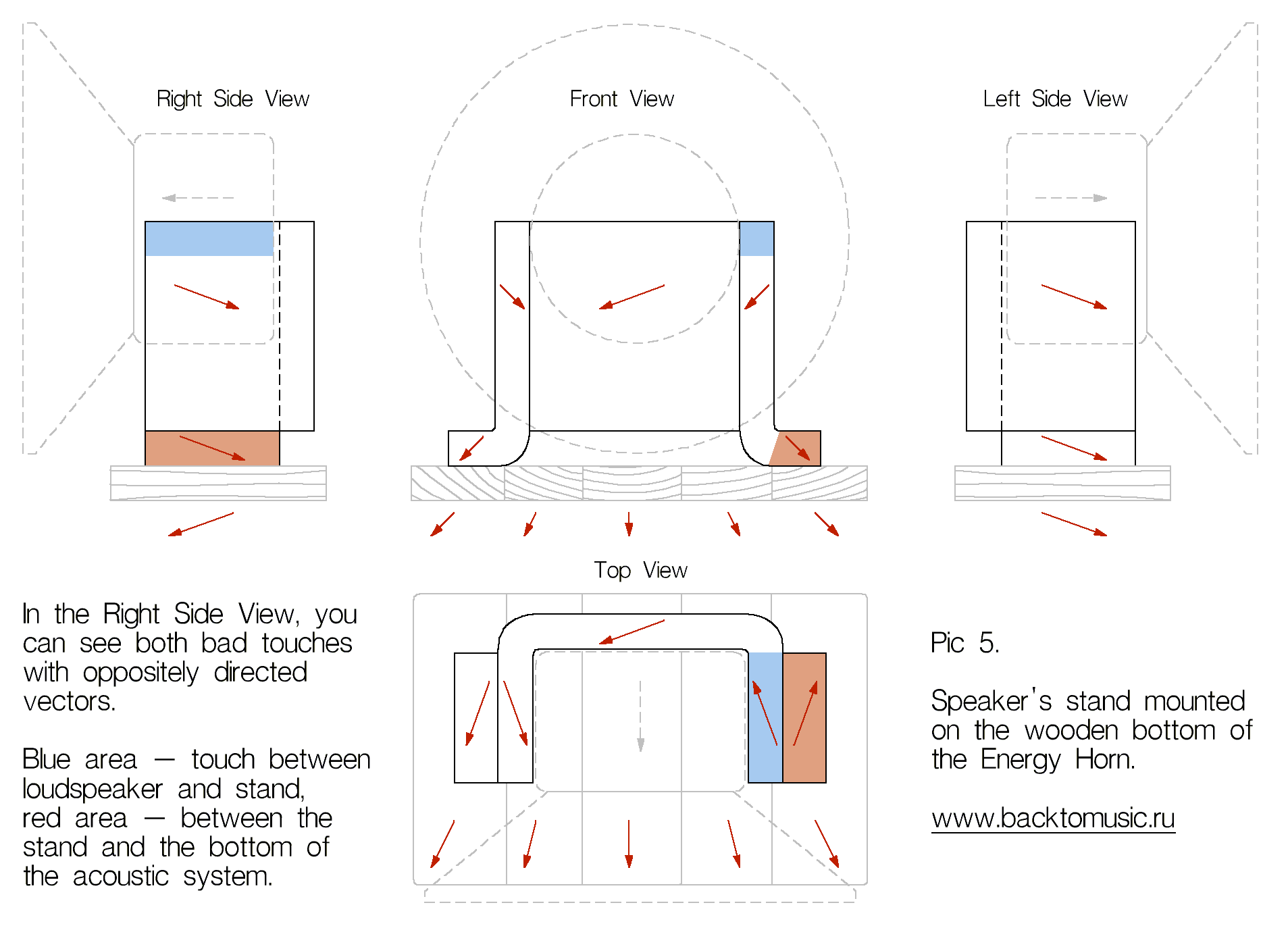 Right Side View

Front View

Left Side View

Top View

In the Right Side View, you can see both bad touches with oppositely directed vectors.

Blue area — touch between loudspeaker and stand, red area — between the stand and the bottom of the acoustic system.

Pic 5.

Speaker's stand mounted on the wooden bottom of the Energy Horn.

www.backtomusic.ru